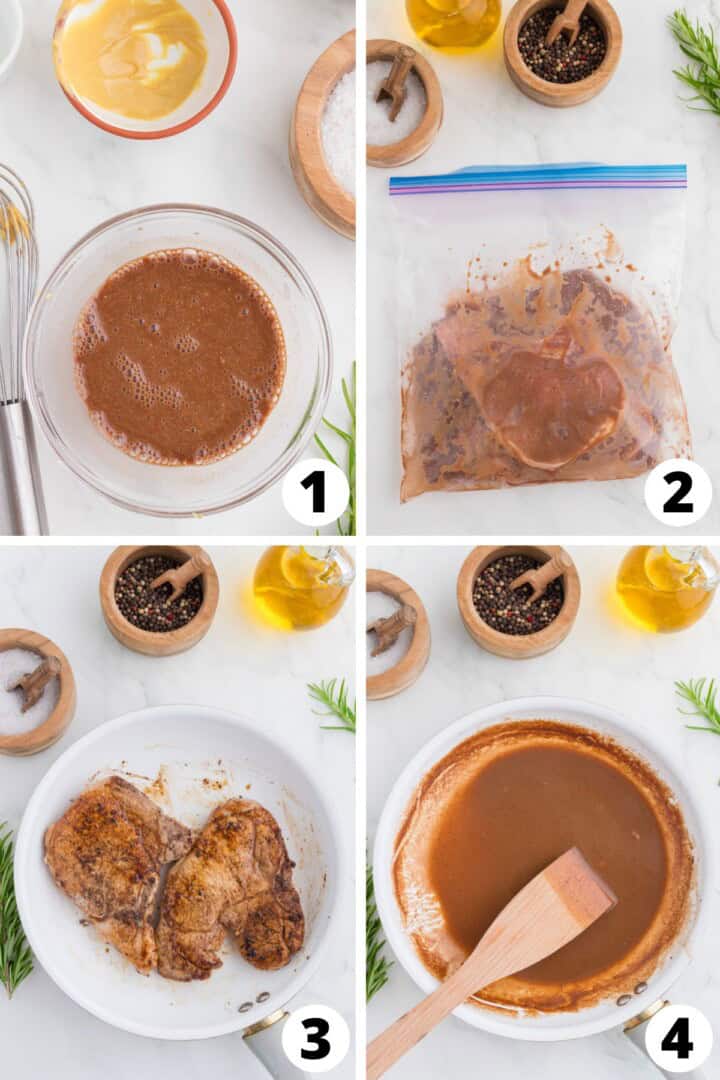 1

2

3

4