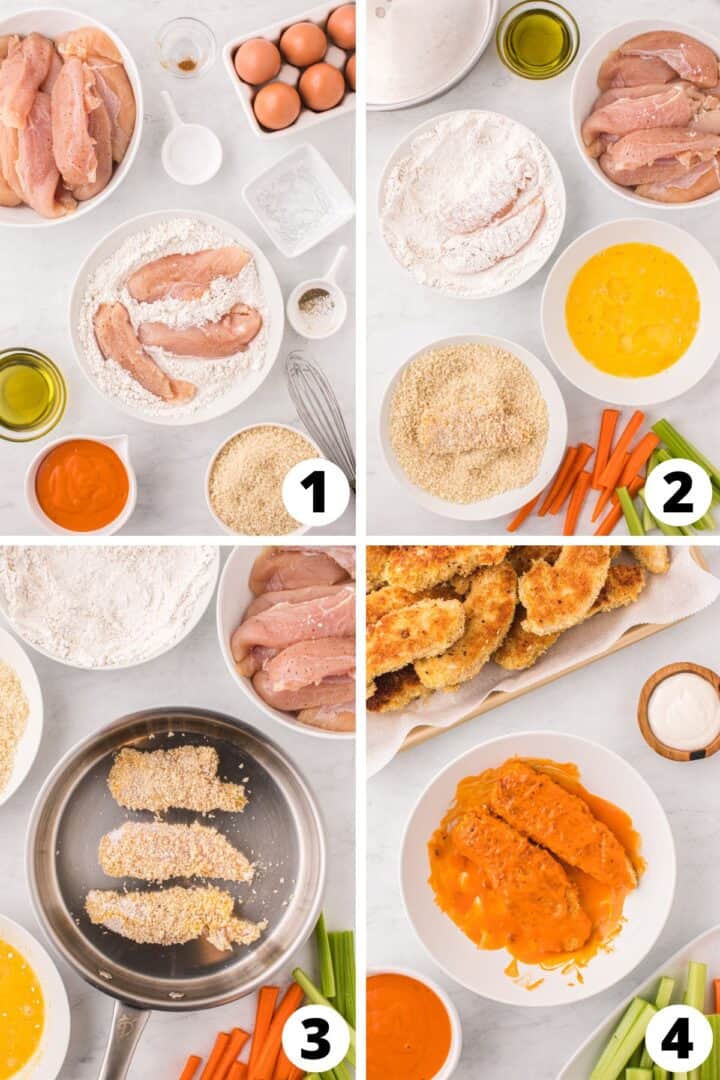 1

2

3

4