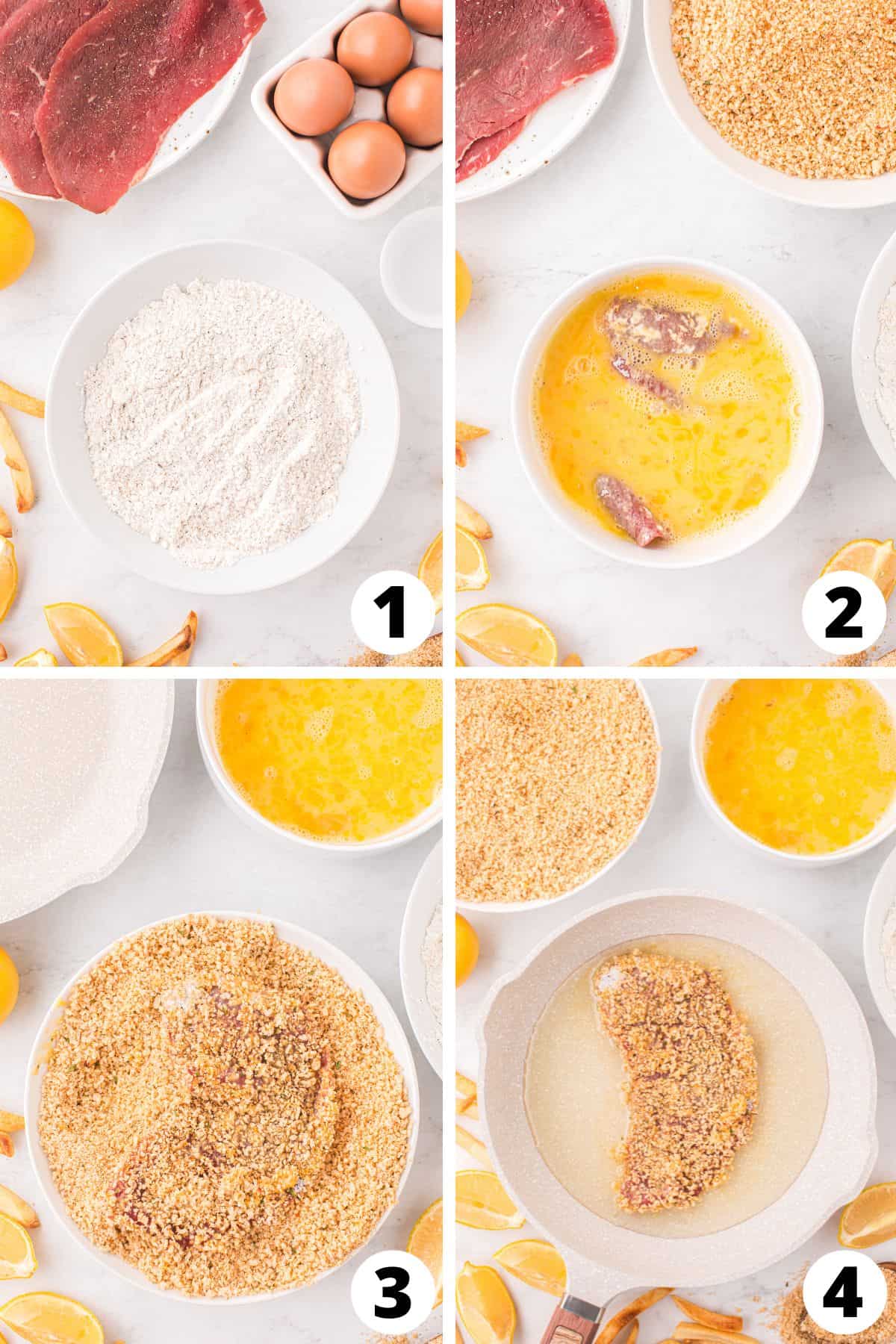 1

2

3

4