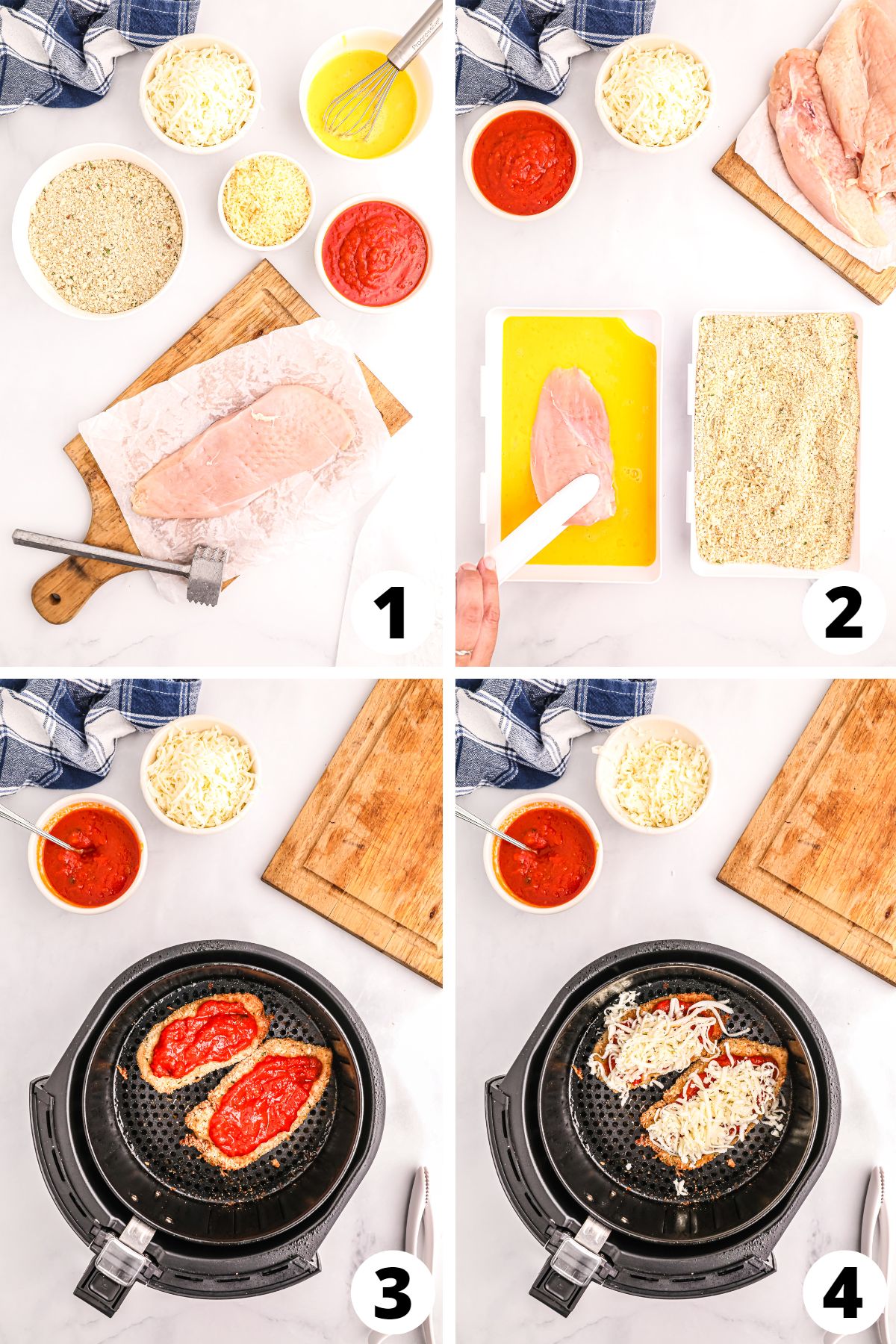 1

2

3

4