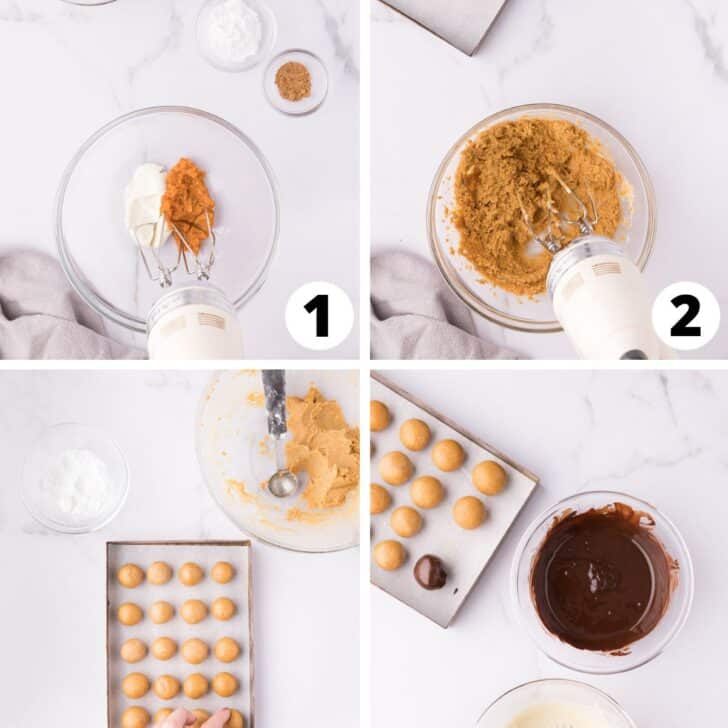 1

2