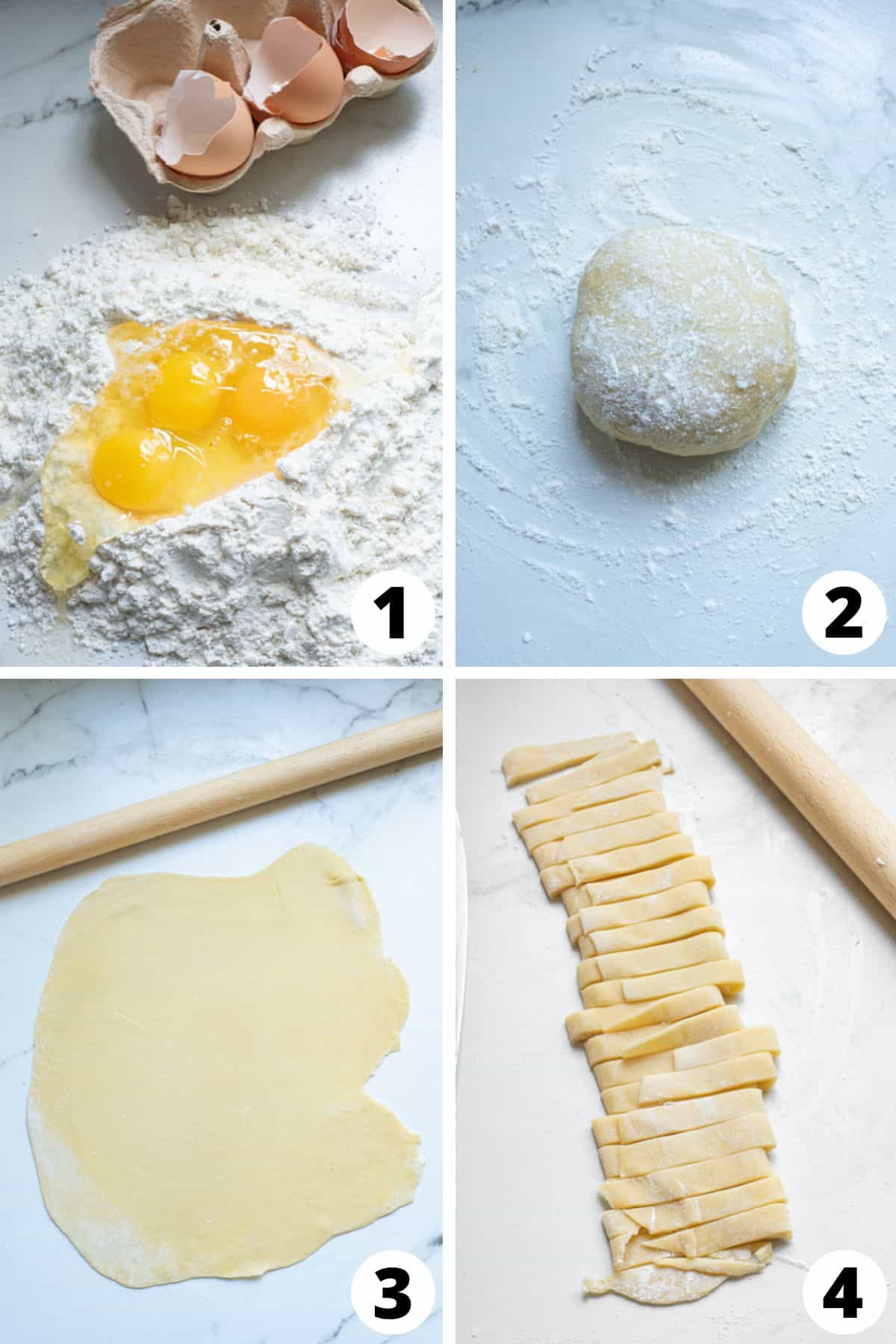 1

2

3

4