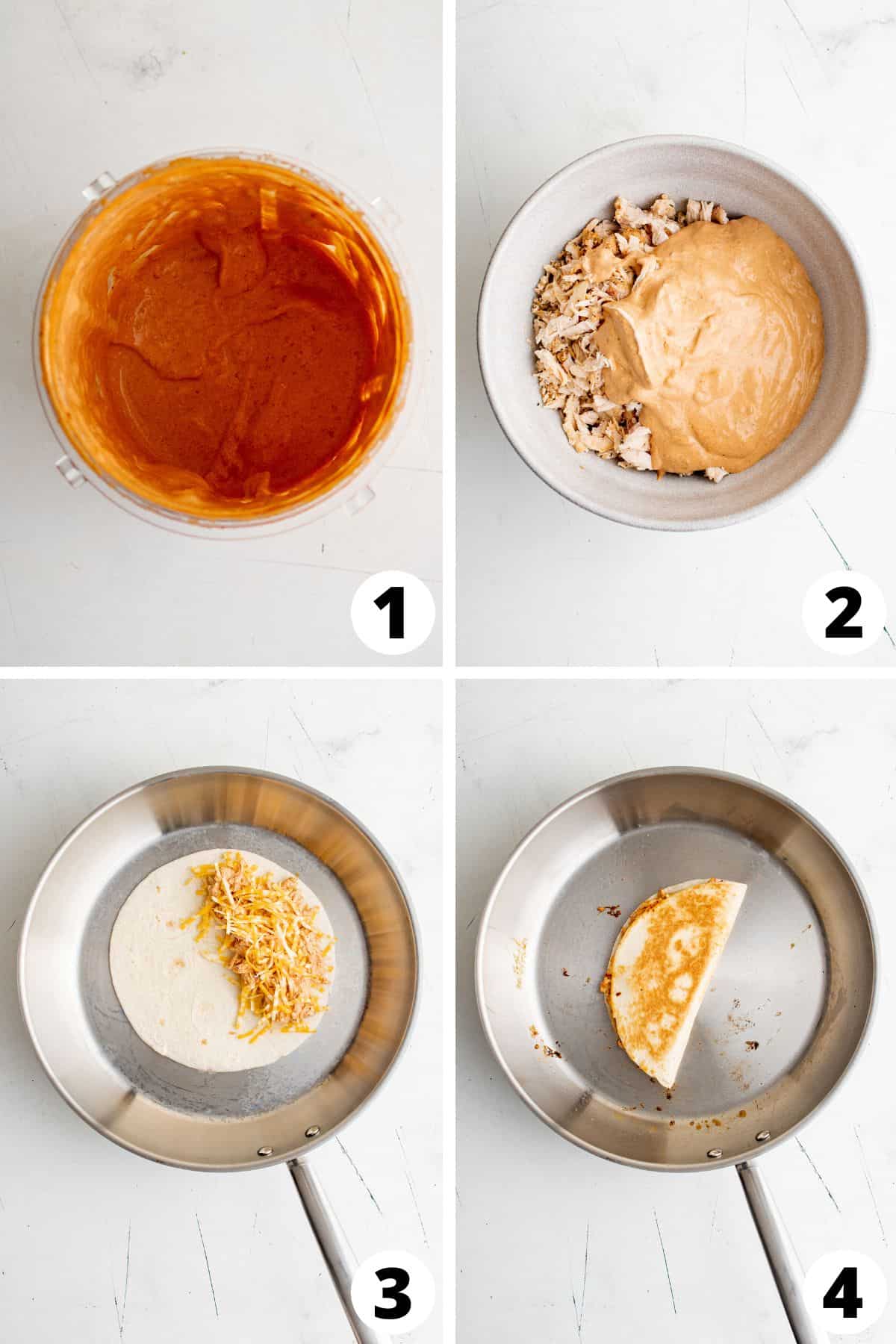 1

2

3

4