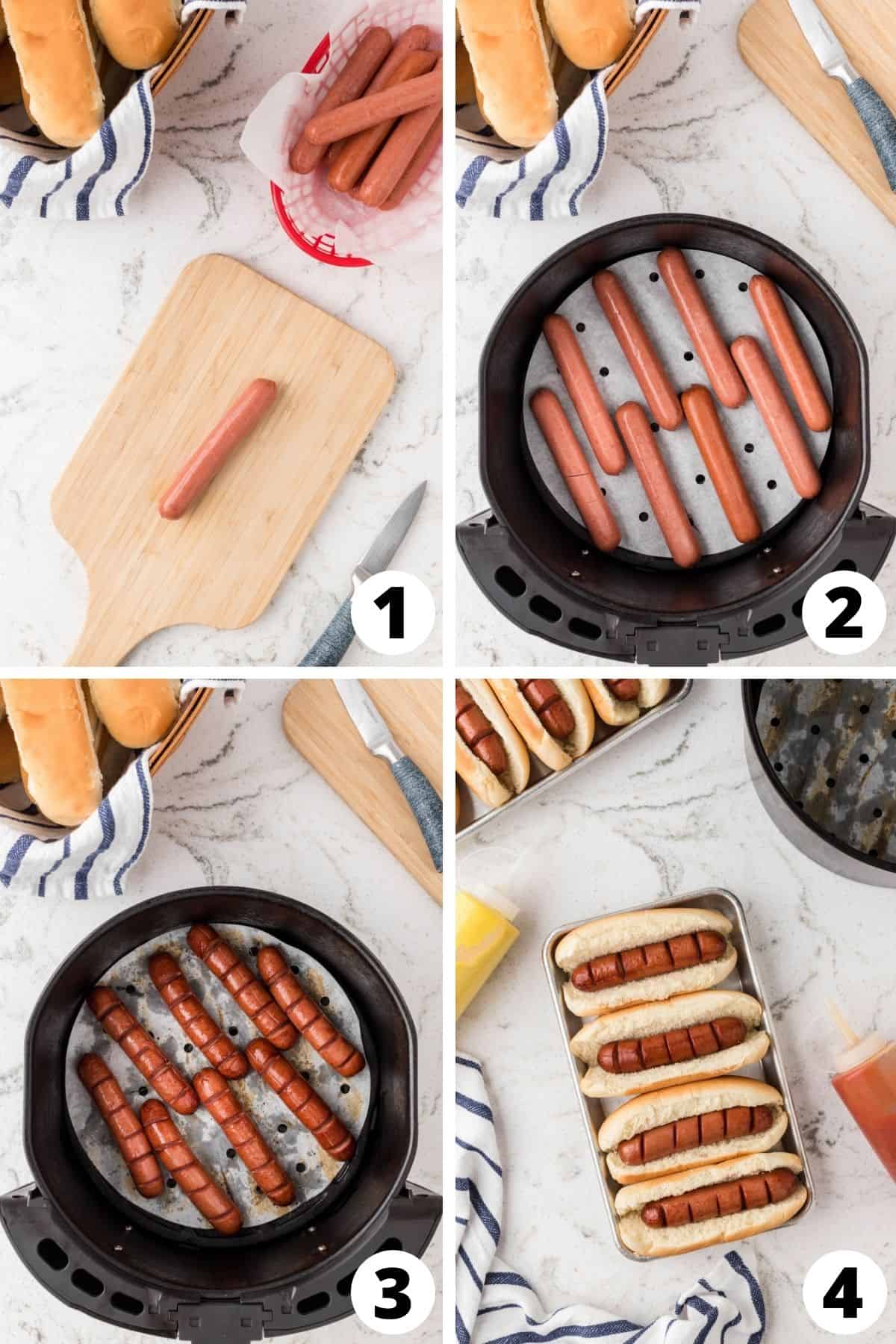 1

2

3

4