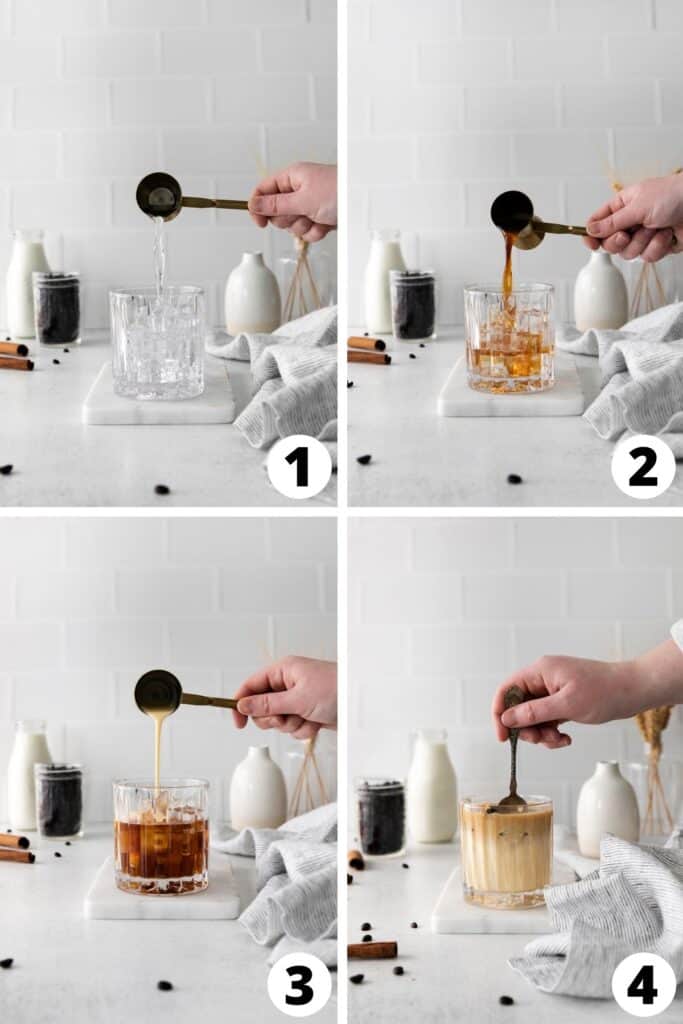 1
2
3
4