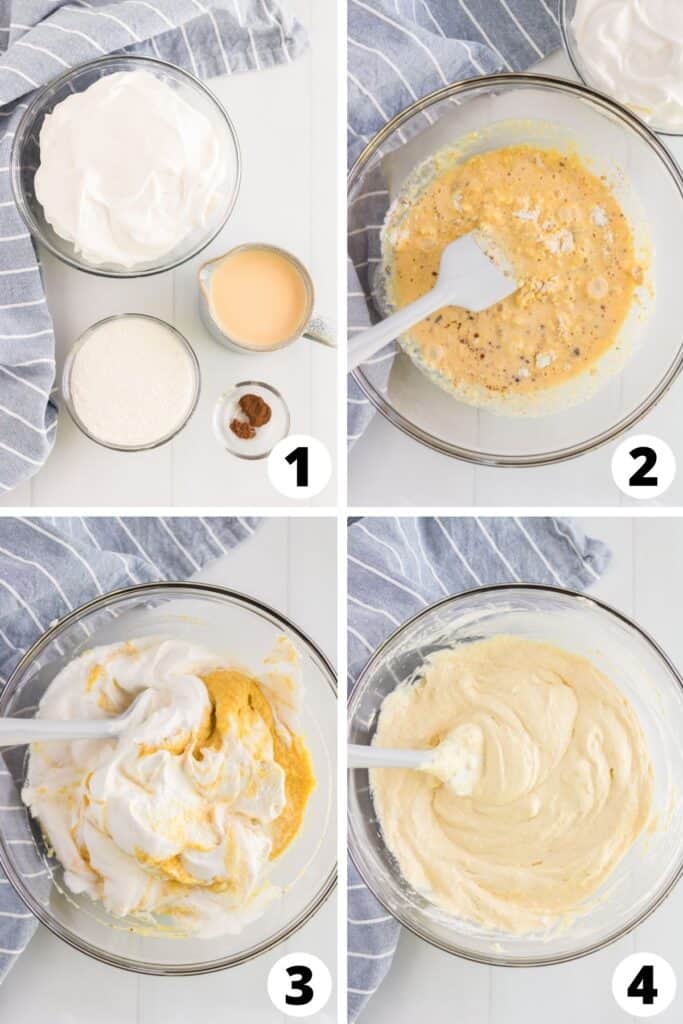 1

2

3

4