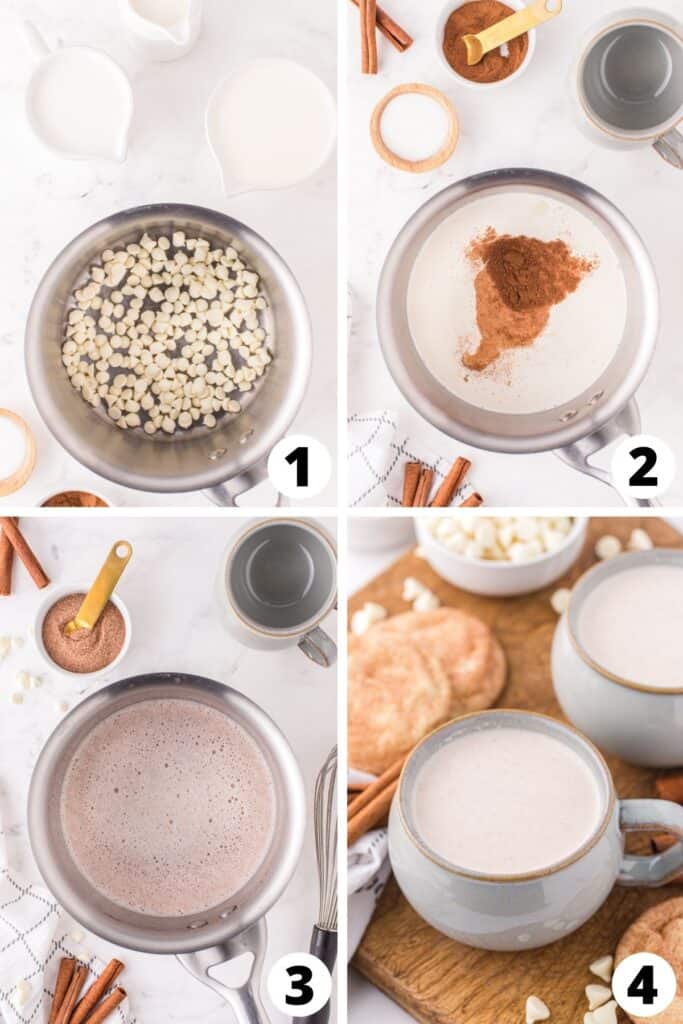 1

2

3

4