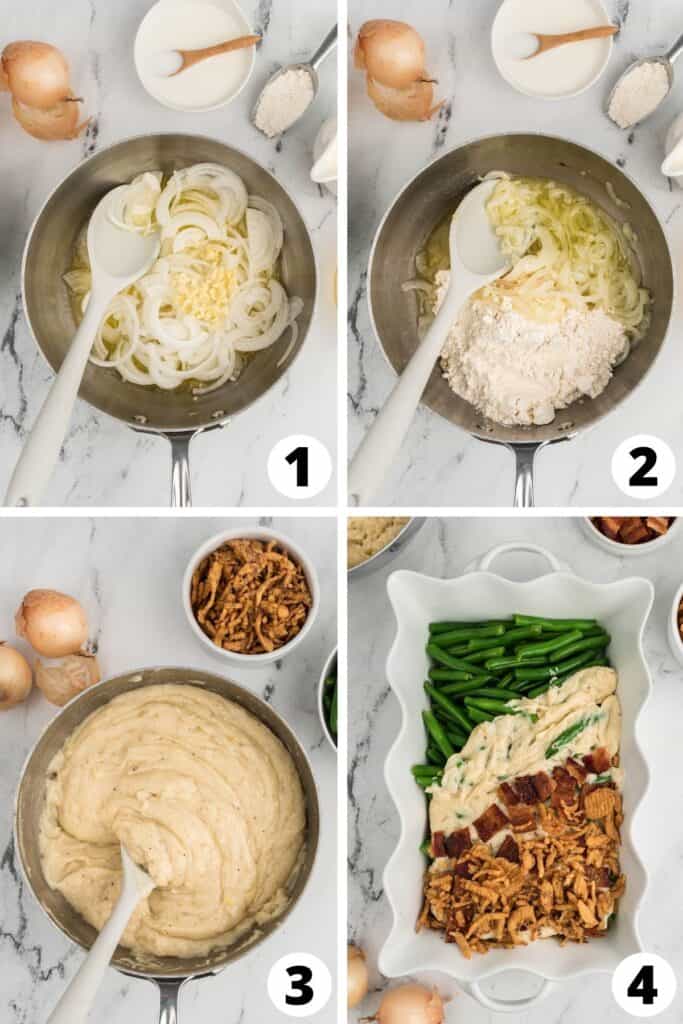 1

2

3

4