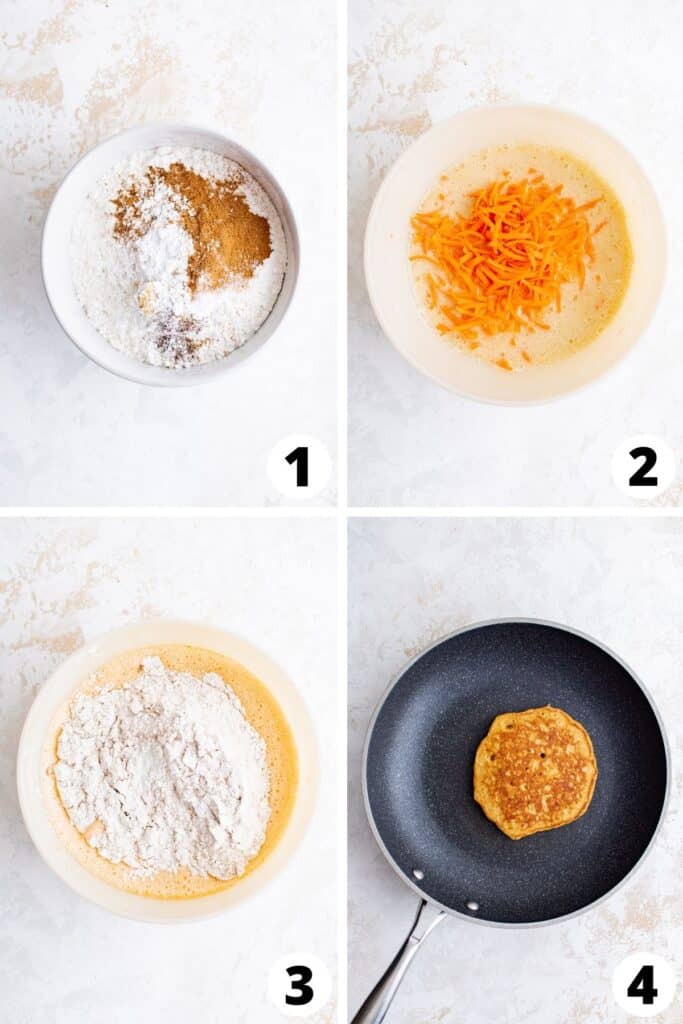 1

2

3

4