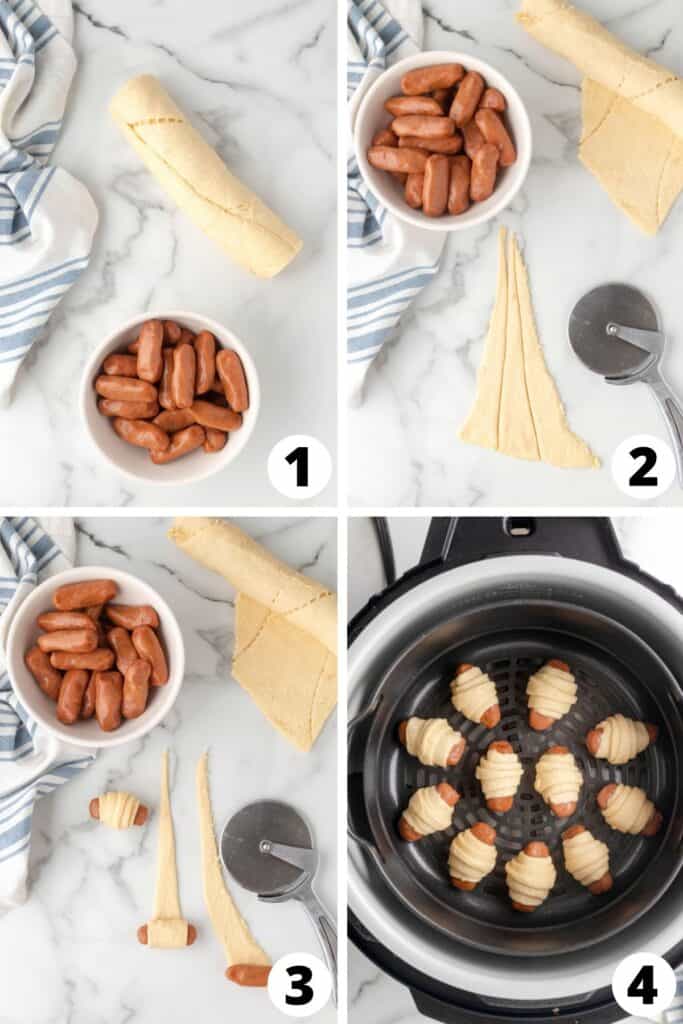 1

2

3

4