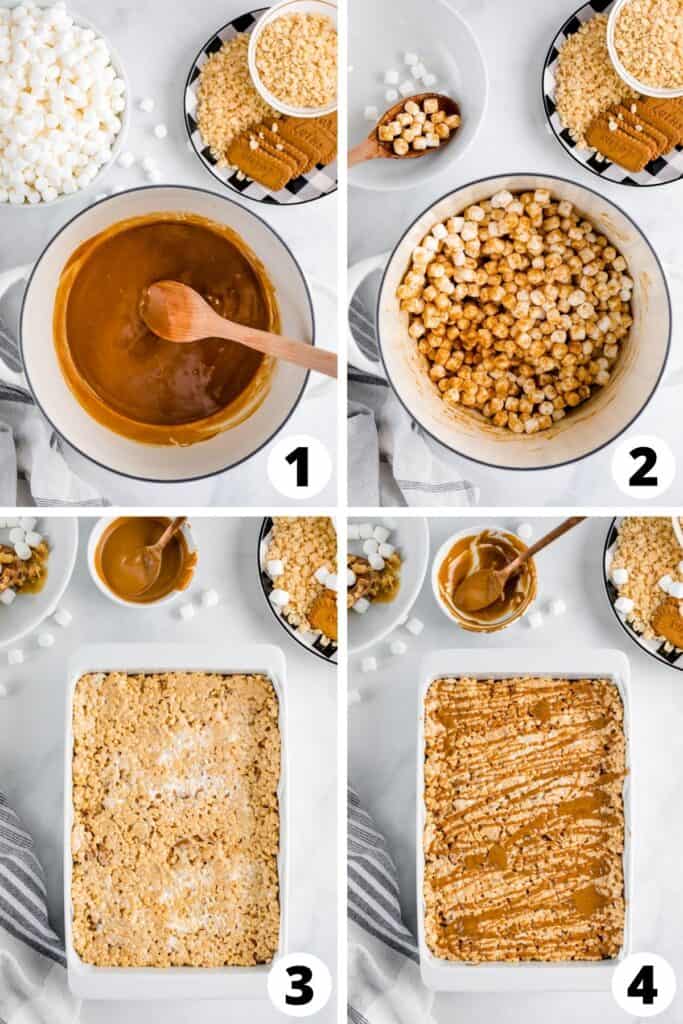 1

2

3

4