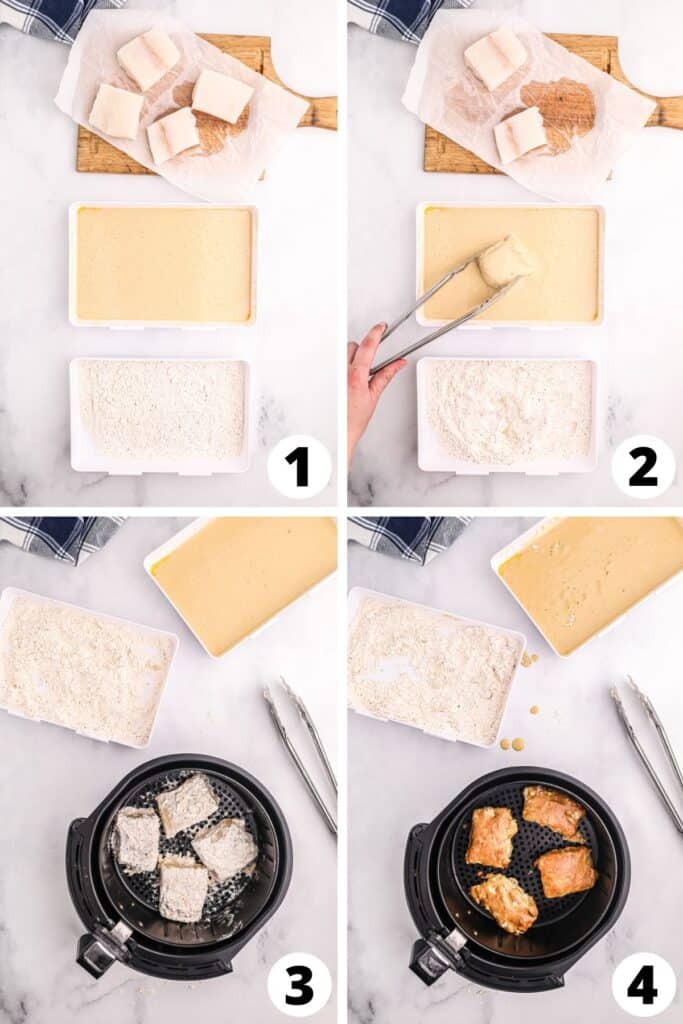 1

2

3

4