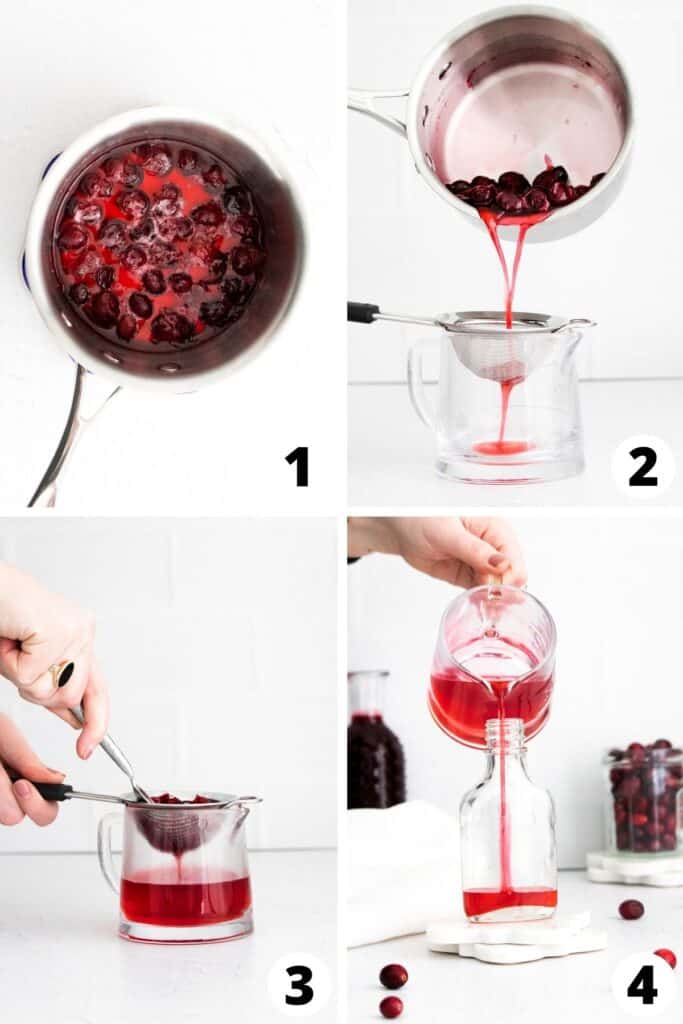 1

2

3

4