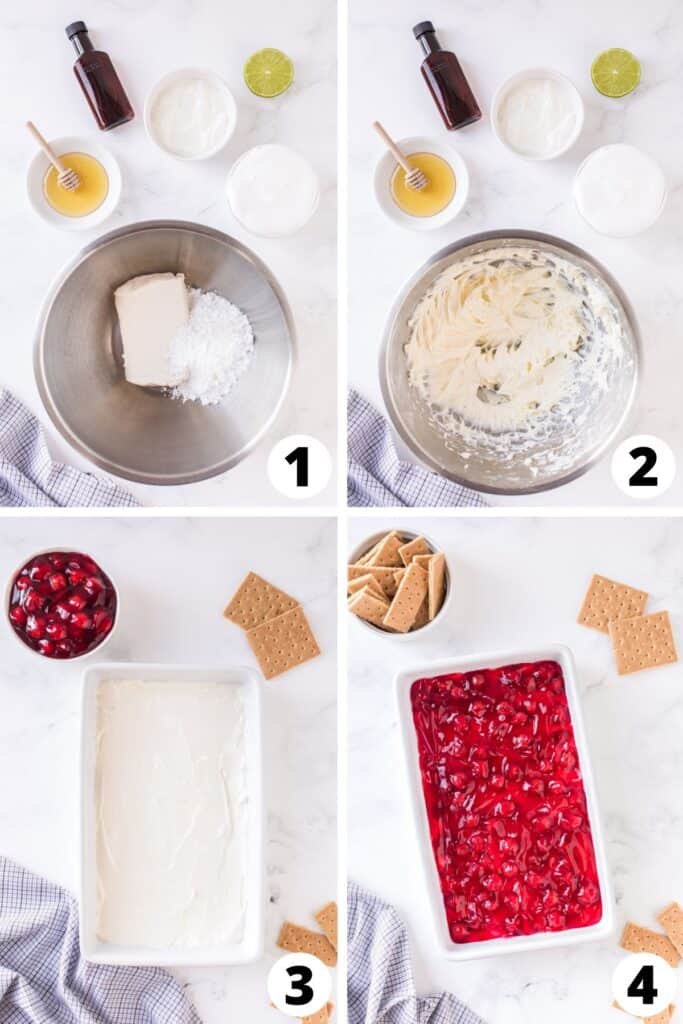 1
2
3
4