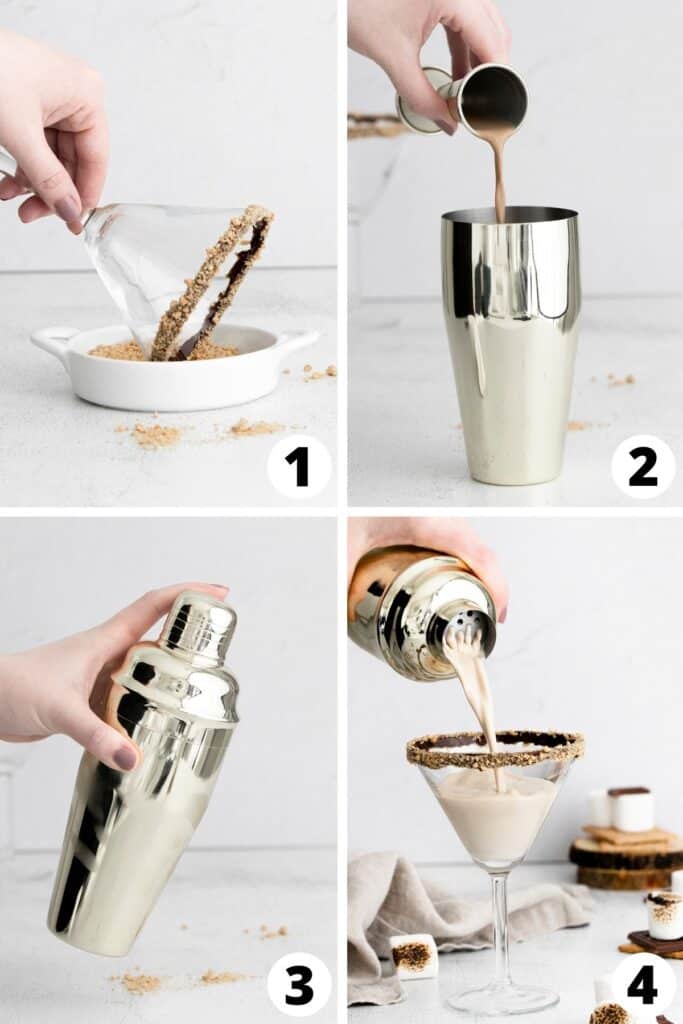 1

2

3

4