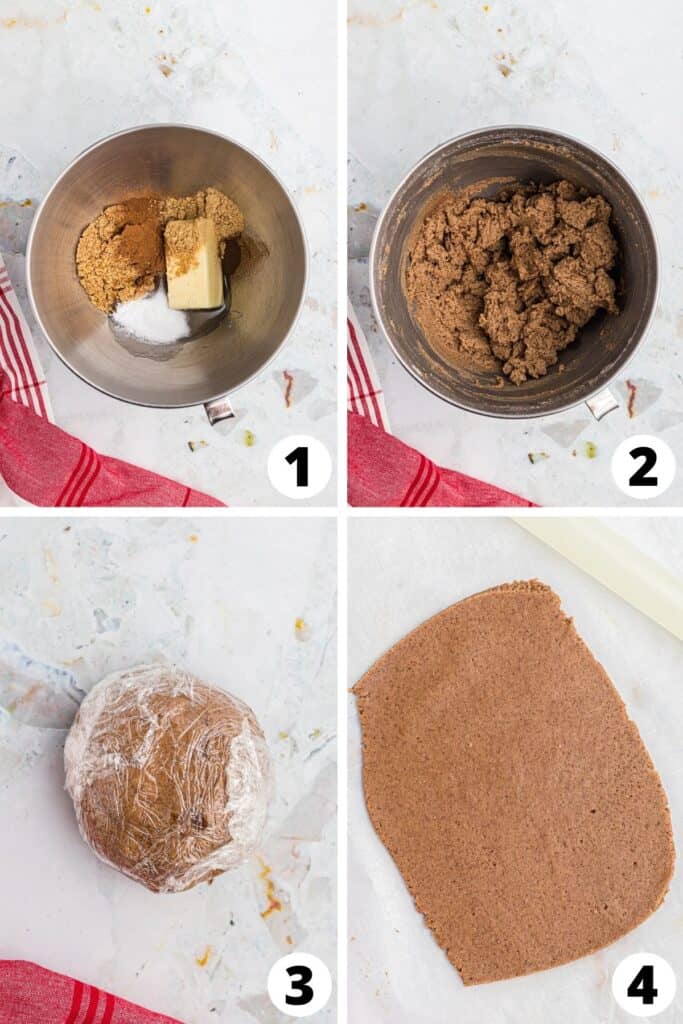 1

2

3

4