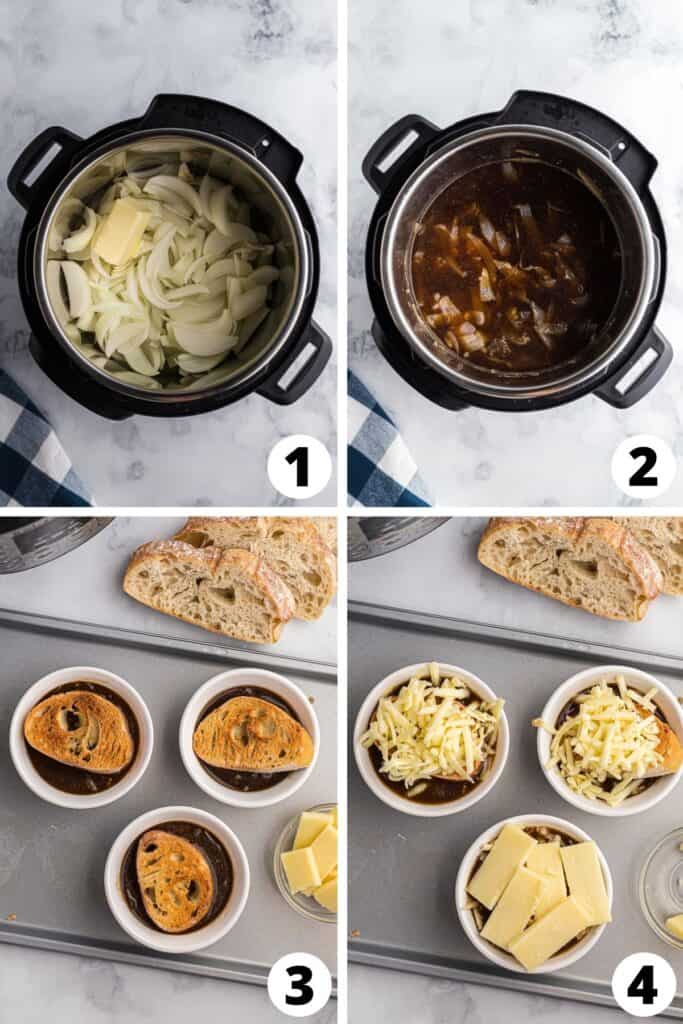 1

2

3

4