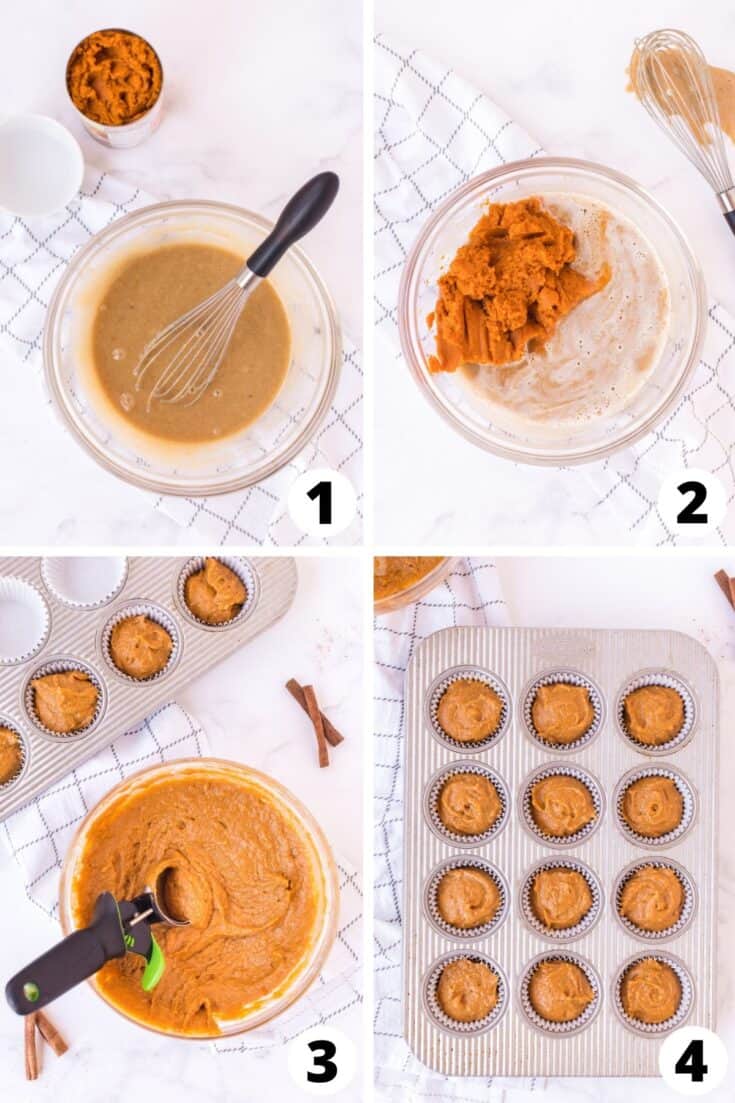 1

2

3

4