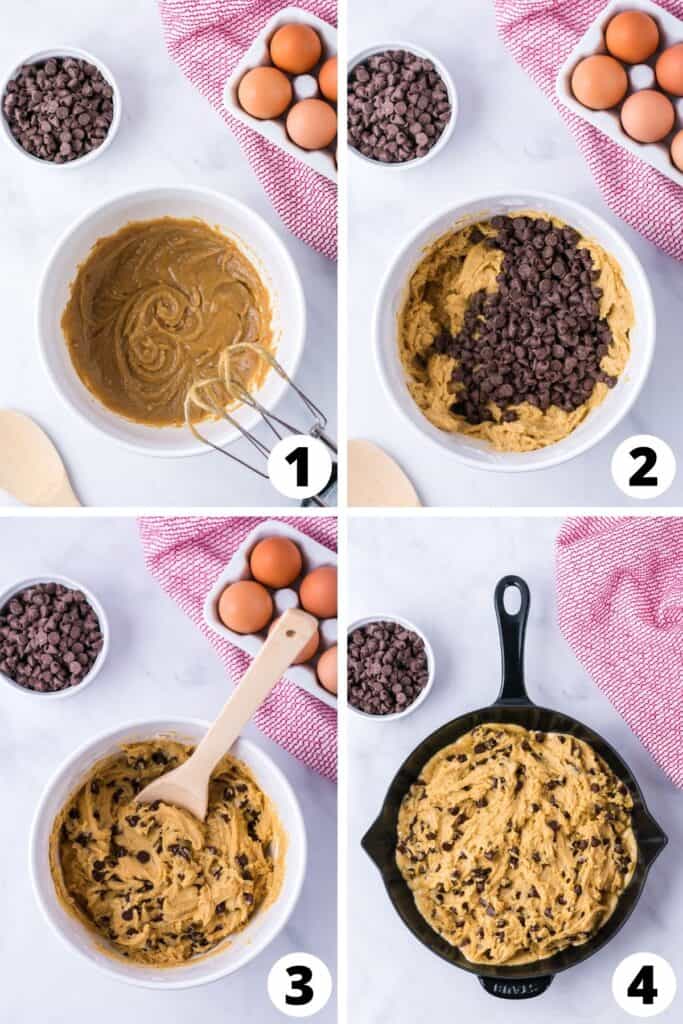 1

2

3

4