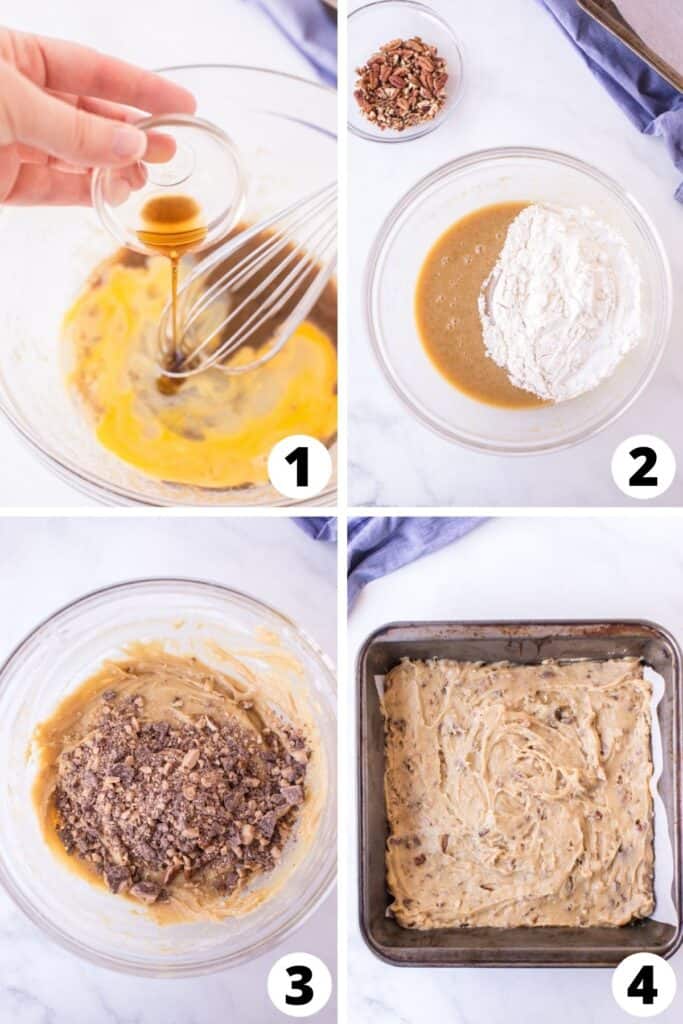 1

2

3

4