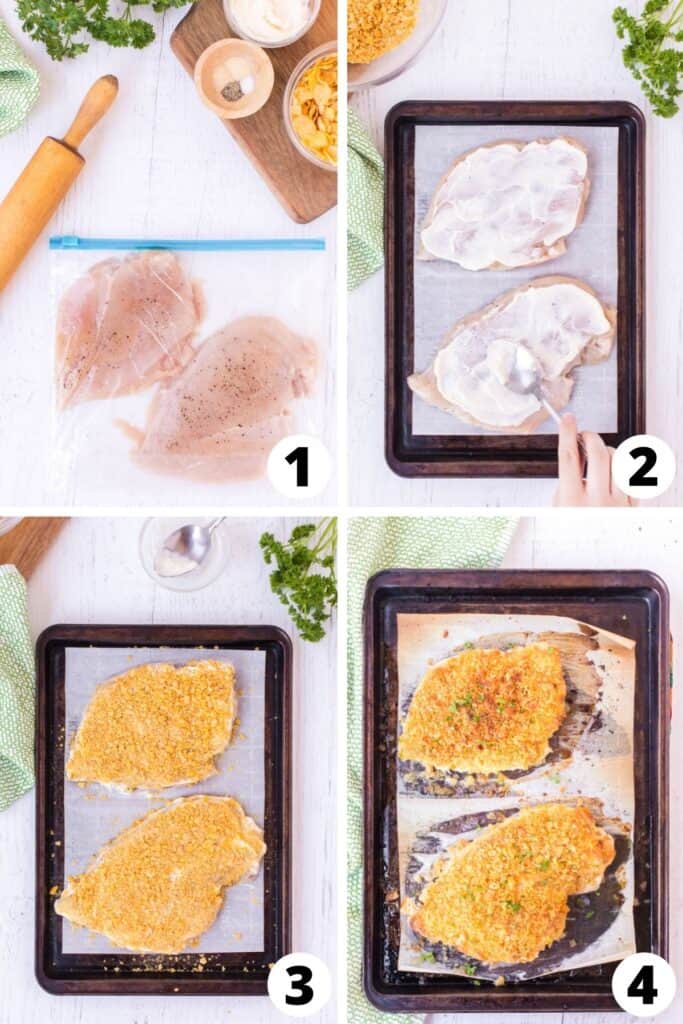 1

2

3

4