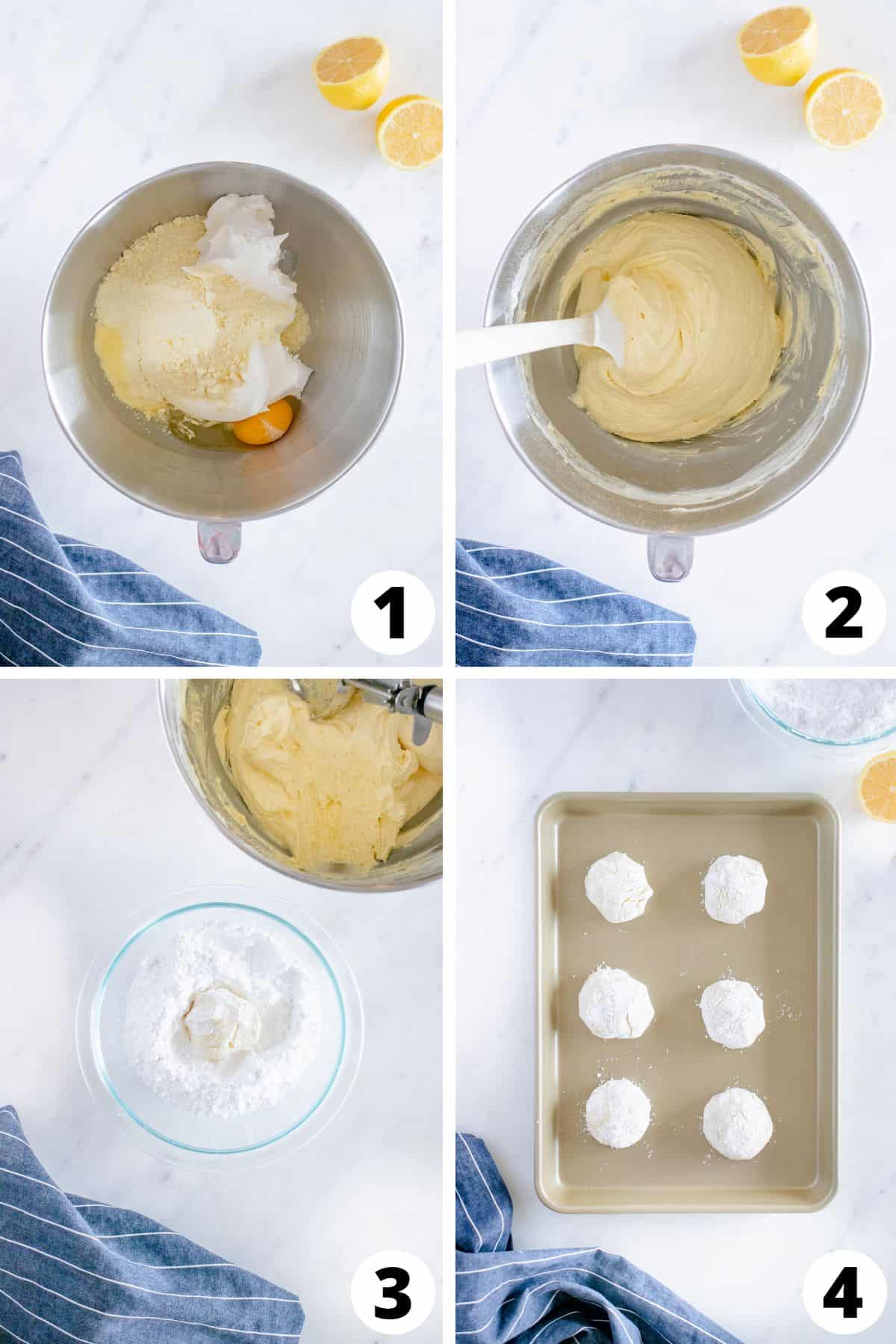 1

2

3

4