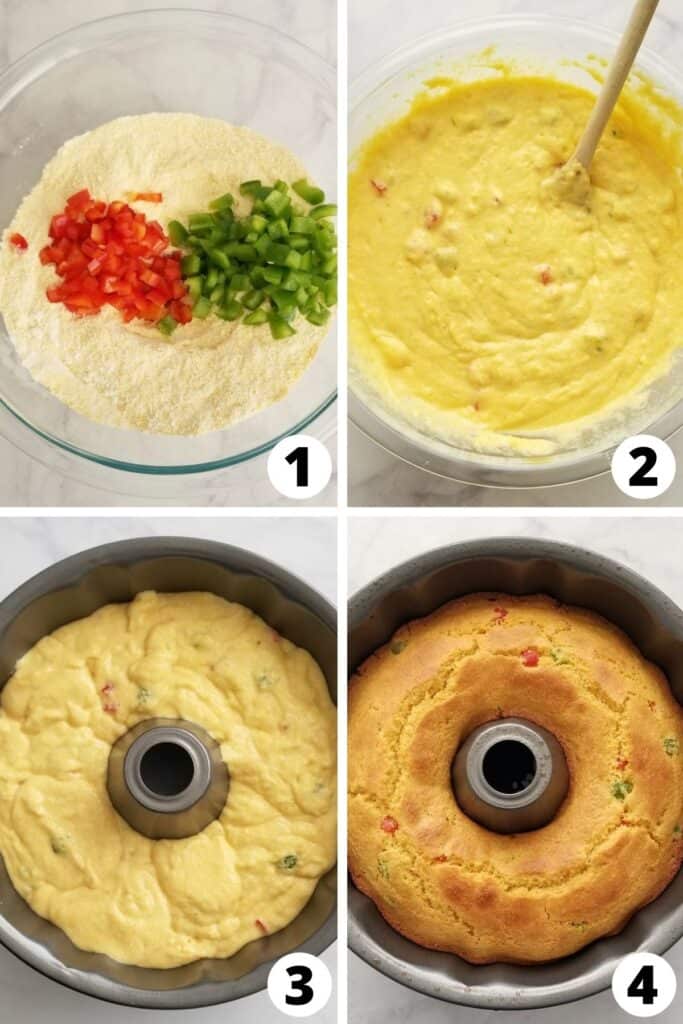 1
2
3
4